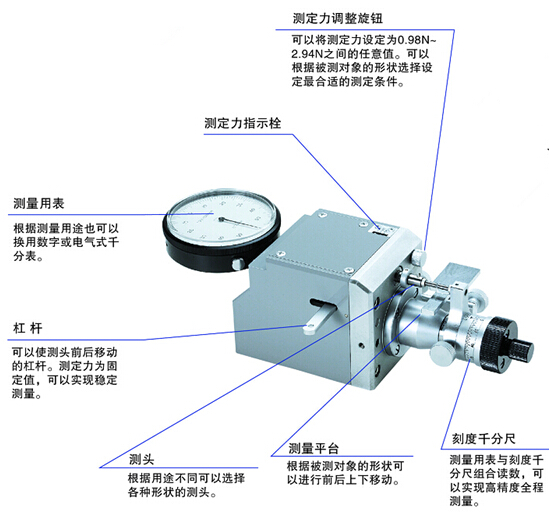 测定力调整旋钮

可以将测定力设定为0.98N~2.94N之间的任意值。可以根据被测对象的形状选择设定最合适的测定条件。

测定力指示栓

测量用表

根据测量用途也可以换用数字或电气式千分表。

杠 杆

可以使测头前后移动的杠杆。测定力为固定值，可以实现稳定测量。

测头

根据用途不同可以选择各种形状的测头。

测量平台

根据被测对象的形状可以进行前后上下移动。

刻度千分尺

测量用表与刻度千分尺组合读数，可以实现高精度全程测量。