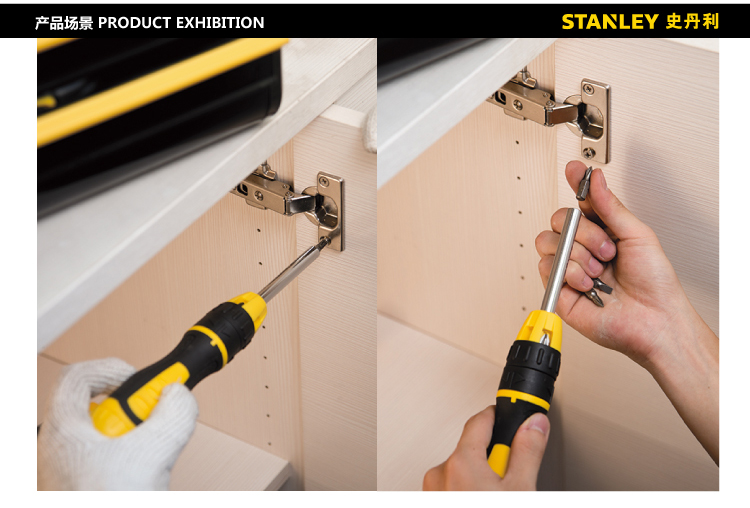 产品场景 PRODUCT EXHIBITION

STANLEY 史丹利